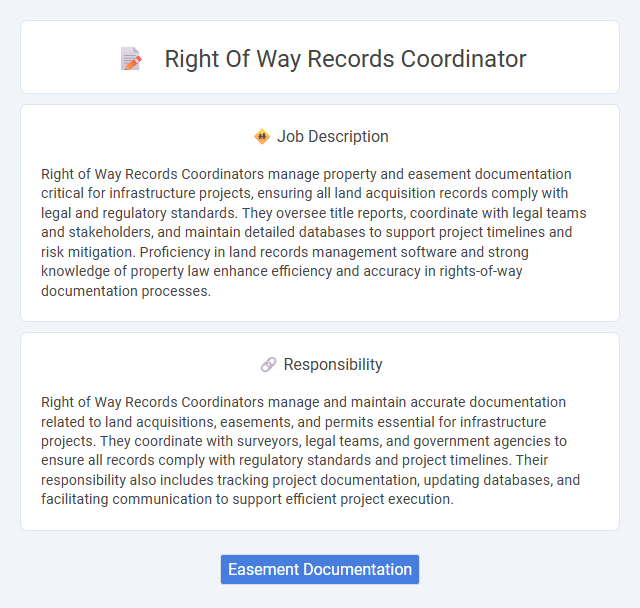 Right Of Way Records Coordinator

Job Description

Right of Way Records Coordinators manage property and easement documentation critical for infrastructure projects, ensuring all land acquisition records comply with legal and regulatory standards. They oversee title reports, coordinate with legal teams and stakeholders, and maintain detailed databases to support project timelines and risk mitigation. Proficiency in land records management software and strong knowledge of property law enhance efficiency and accuracy in rights-of-way documentation processes.

Responsibility

Right of Way Records Coordinators manage and maintain accurate documentation related to land acquisitions, easements, and permits essential for infrastructure projects. They coordinate with surveyors, legal teams, and government agencies to ensure all records comply with regulatory standards and project timelines. Their responsibility also includes tracking project documentation, updating databases, and facilitating communication to support efficient project execution.

Easement Documentation