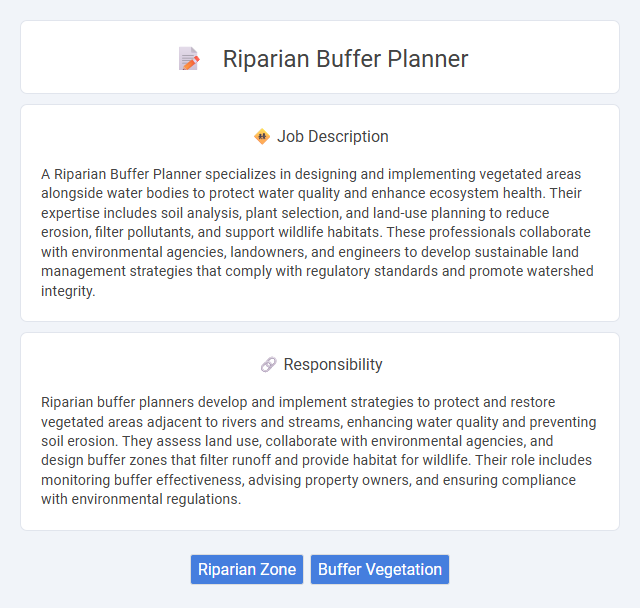 Riparian Buffer Planner

Job Description

A Riparian Buffer Planner specializes in designing and implementing vegetated areas alongside water bodies to protect water quality and enhance ecosystem health. Their expertise includes soil analysis, plant selection, and land-use planning to reduce erosion, filter pollutants, and support wildlife habitats. These professionals collaborate with environmental agencies, landowners, and engineers to develop sustainable land management strategies that comply with regulatory standards and promote watershed integrity.

Responsibility

Riparian buffer planners develop and implement strategies to protect and restore vegetated areas adjacent to rivers and streams, enhancing water quality and preventing soil erosion. They assess land use, collaborate with environmental agencies, and design buffer zones that filter runoff and provide habitat for wildlife. Their role includes monitoring buffer effectiveness, advising property owners, and ensuring compliance with environmental regulations.

Riparian Zone

Buffer Vegetation