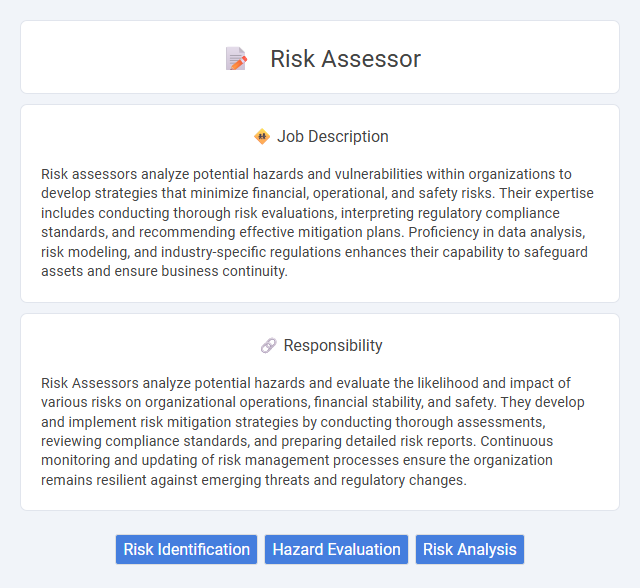 Risk Assessor

Job Description

Risk assessors analyze potential hazards and vulnerabilities within organizations to develop strategies that minimize financial, operational, and safety risks. Their expertise includes conducting thorough risk evaluations, interpreting regulatory compliance standards, and recommending effective mitigation plans. Proficiency in data analysis, risk modeling, and industry-specific regulations enhances their capability to safeguard assets and ensure business continuity.

Responsibility

Risk Assessors analyze potential hazards and evaluate the likelihood and impact of various risks on organizational operations, financial stability, and safety. They develop and implement risk mitigation strategies by conducting thorough assessments, reviewing compliance standards, and preparing detailed risk reports. Continuous monitoring and updating of risk management processes ensure the organization remains resilient against emerging threats and regulatory changes.

Risk Identification Hazard Evaluation Risk Analysis