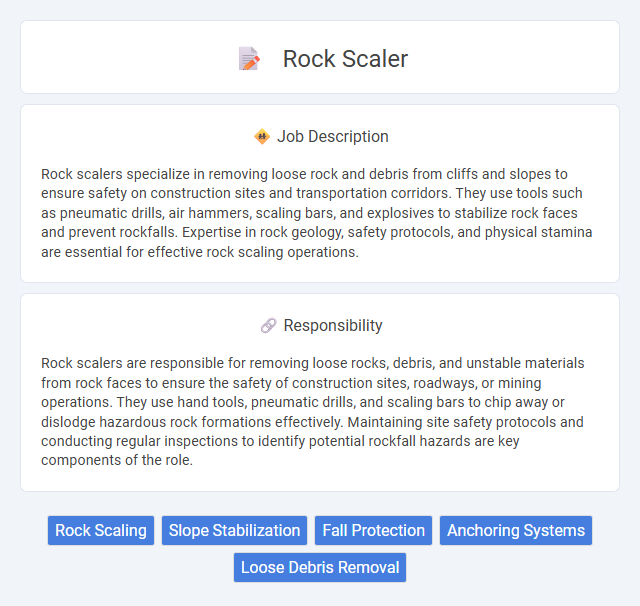 Rock Scaler

Job Description

Rock scalers specialize in removing loose rock and debris from cliffs and slopes to ensure safety on construction sites and transportation corridors. They use tools such as pneumatic drills, air hammers, scaling bars, and explosives to stabilize rock faces and prevent rockfalls. Expertise in rock geology, safety protocols, and physical stamina are essential for effective rock scaling operations.

Responsibility

Rock scalers are responsible for removing loose rocks, debris, and unstable materials from rock faces to ensure the safety of construction sites, roadways, or mining operations. They use hand tools, pneumatic drills, and scaling bars to chip away or dislodge hazardous rock formations effectively. Maintaining site safety protocols and conducting regular inspections to identify potential rockfall hazards are key components of the role.

Rock Scaling
Slope Stabilization
Fall Protection
Anchoring Systems
Loose Debris Removal