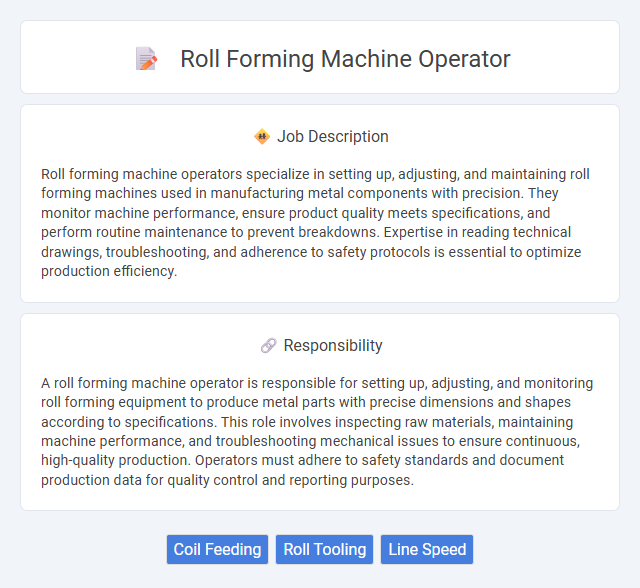 Roll Forming Machine Operator

Job Description

Roll forming machine operators specialize in setting up, adjusting, and maintaining roll forming machines used in manufacturing metal components with precision. They monitor machine performance, ensure product quality meets specifications, and perform routine maintenance to prevent breakdowns. Expertise in reading technical drawings, troubleshooting, and adherence to safety protocols is essential to optimize production efficiency.

Responsibility

A roll forming machine operator is responsible for setting up, adjusting, and monitoring roll forming equipment to produce metal parts with precise dimensions and shapes according to specifications. This role involves inspecting raw materials, maintaining machine performance, and troubleshooting mechanical issues to ensure continuous, high-quality production. Operators must adhere to safety standards and document production data for quality control and reporting purposes.

Coil Feeding Roll Tooling Line Speed