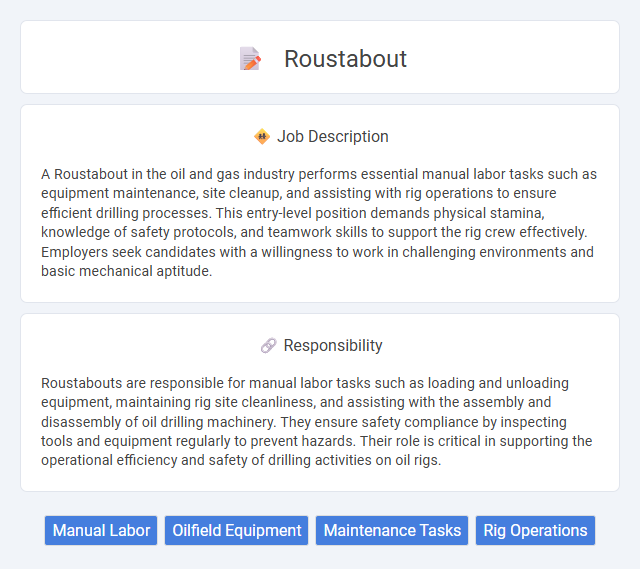 Roustabout

Job Description

A Roustabout in the oil and gas industry performs essential manual labor tasks such as equipment maintenance, site cleanup, and assisting with rig operations to ensure efficient drilling processes. This entry-level position demands physical stamina, knowledge of safety protocols, and teamwork skills to support the rig crew effectively. Employers seek candidates with a willingness to work in challenging environments and basic mechanical aptitude.

Responsibility

Roustabouts are responsible for manual labor tasks such as loading and unloading equipment, maintaining rig site cleanliness, and assisting with the assembly and disassembly of oil drilling machinery. They ensure safety compliance by inspecting tools and equipment regularly to prevent hazards. Their role is critical in supporting the operational efficiency and safety of drilling activities on oil rigs.

Manual Labor
Oilfield Equipment
Maintenance Tasks
Rig Operations