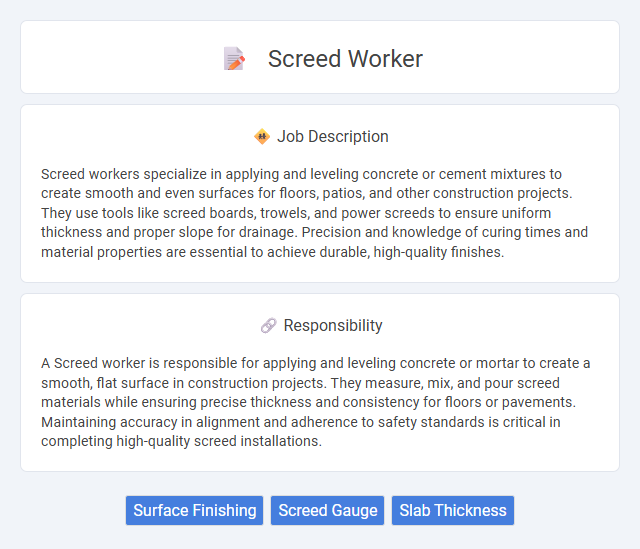 Screed Worker

Job Description

Screed workers specialize in applying and leveling concrete or cement mixtures to create smooth and even surfaces for floors, patios, and other construction projects. They use tools like screed boards, trowels, and power screeds to ensure uniform thickness and proper slope for drainage. Precision and knowledge of curing times and material properties are essential to achieve durable, high-quality finishes.

Responsibility

A Screed worker is responsible for applying and leveling concrete or mortar to create a smooth, flat surface in construction projects. They measure, mix, and pour screed materials while ensuring precise thickness and consistency for floors or pavements. Maintaining accuracy in alignment and adherence to safety standards is critical in completing high-quality screed installations.

Surface Finishing

Screed Gauge

Slab Thickness