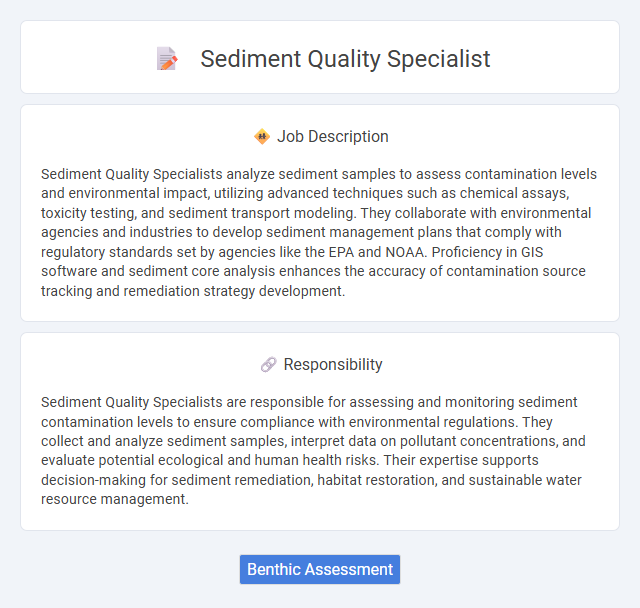 Sediment Quality Specialist

Job Description

Sediment Quality Specialists analyze sediment samples to assess contamination levels and environmental impact, utilizing advanced techniques such as chemical assays, toxicity testing, and sediment transport modeling. They collaborate with environmental agencies and industries to develop sediment management plans that comply with regulatory standards set by agencies like the EPA and NOAA. Proficiency in GIS software and sediment core analysis enhances the accuracy of contamination source tracking and remediation strategy development.

Responsibility

Sediment Quality Specialists are responsible for assessing and monitoring sediment contamination levels to ensure compliance with environmental regulations. They collect and analyze sediment samples, interpret data on pollutant concentrations, and evaluate potential ecological and human health risks. Their expertise supports decision-making for sediment remediation, habitat restoration, and sustainable water resource management.

Benthic Assessment