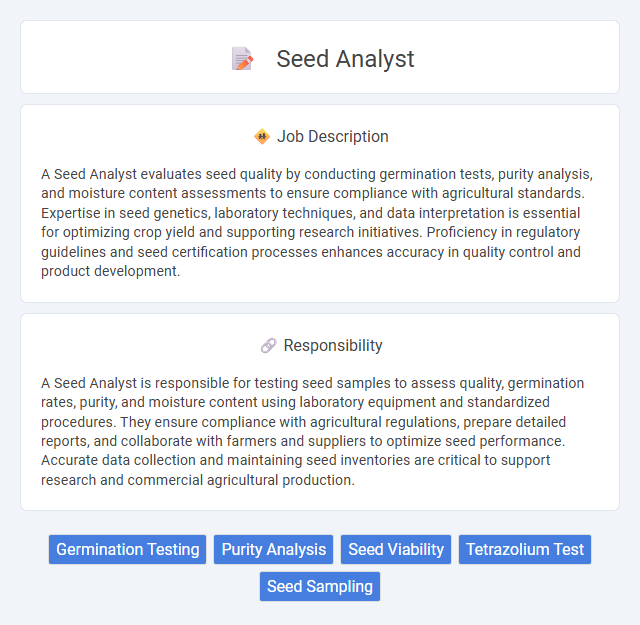 Seed Analyst

Job Description

A Seed Analyst evaluates seed quality by conducting germination tests, purity analysis, and moisture content assessments to ensure compliance with agricultural standards. Expertise in seed genetics, laboratory techniques, and data interpretation is essential for optimizing crop yield and supporting research initiatives. Proficiency in regulatory guidelines and seed certification processes enhances accuracy in quality control and product development.

Responsibility

A Seed Analyst is responsible for testing seed samples to assess quality, germination rates, purity, and moisture content using laboratory equipment and standardized procedures. They ensure compliance with agricultural regulations, prepare detailed reports, and collaborate with farmers and suppliers to optimize seed performance. Accurate data collection and maintaining seed inventories are critical to support research and commercial agricultural production.

Germination Testing
Purity Analysis
Seed Viability
Tetrazolium Test
Seed Sampling