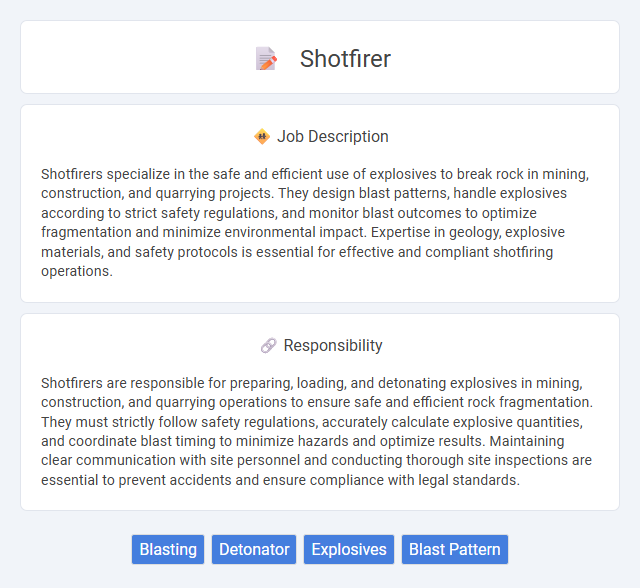 Shotfirer

Job Description

Shotfirers specialize in the safe and efficient use of explosives to break rock in mining, construction, and quarrying projects. They design blast patterns, handle explosives according to strict safety regulations, and monitor blast outcomes to optimize fragmentation and minimize environmental impact. Expertise in geology, explosive materials, and safety protocols is essential for effective and compliant shotfiring operations.

Responsibility

Shotfirers are responsible for preparing, loading, and detonating explosives in mining, construction, and quarrying operations to ensure safe and efficient rock fragmentation. They must strictly follow safety regulations, accurately calculate explosive quantities, and coordinate blast timing to minimize hazards and optimize results. Maintaining clear communication with site personnel and conducting thorough site inspections are essential to prevent accidents and ensure compliance with legal standards.

Blasting Detonator Explosives Blast Pattern