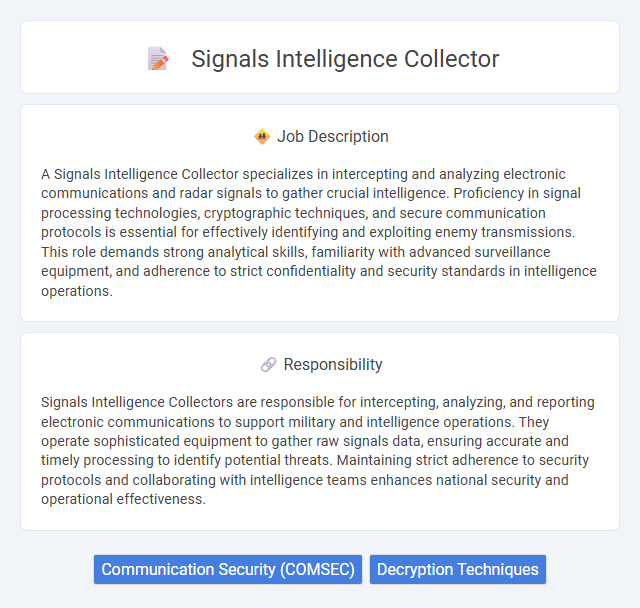 Signals Intelligence Collector

Job Description

A Signals Intelligence Collector specializes in intercepting and analyzing electronic communications and radar signals to gather crucial intelligence. Proficiency in signal processing technologies, cryptographic techniques, and secure communication protocols is essential for effectively identifying and exploiting enemy transmissions. This role demands strong analytical skills, familiarity with advanced surveillance equipment, and adherence to strict confidentiality and security standards in intelligence operations.

Responsibility

Signals Intelligence Collectors are responsible for intercepting, analyzing, and reporting electronic communications to support military and intelligence operations. They operate sophisticated equipment to gather raw signals data, ensuring accurate and timely processing to identify potential threats. Maintaining strict adherence to security protocols and collaborating with intelligence teams enhances national security and operational effectiveness.

Communication Security (COMSEC)
Decryption Techniques