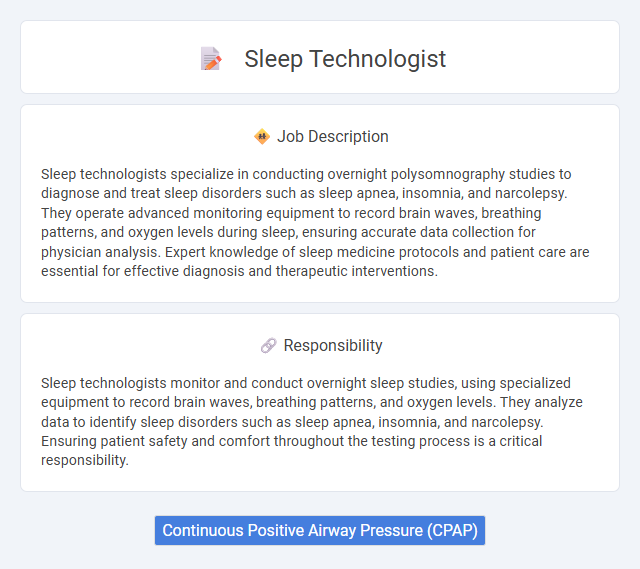 Sleep Technologist

Job Description

Sleep technologists specialize in conducting overnight polysomnography studies to diagnose and treat sleep disorders such as sleep apnea, insomnia, and narcolepsy. They operate advanced monitoring equipment to record brain waves, breathing patterns, and oxygen levels during sleep, ensuring accurate data collection for physician analysis. Expert knowledge of sleep medicine protocols and patient care are essential for effective diagnosis and therapeutic interventions.

Responsibility

Sleep technologists monitor and conduct overnight sleep studies, using specialized equipment to record brain waves, breathing patterns, and oxygen levels. They analyze data to identify sleep disorders such as sleep apnea, insomnia, and narcolepsy. Ensuring patient safety and comfort throughout the testing process is a critical responsibility.

Continuous Positive Airway Pressure (CPAP)