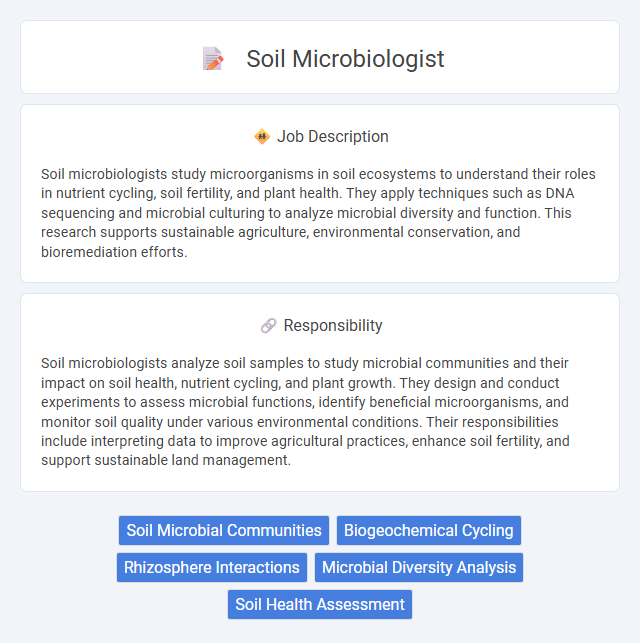 Soil Microbiologist

Job Description

Soil microbiologists study microorganisms in soil ecosystems to understand their roles in nutrient cycling, soil fertility, and plant health. They apply techniques such as DNA sequencing and microbial culturing to analyze microbial diversity and function. This research supports sustainable agriculture, environmental conservation, and bioremediation efforts.

Responsibility

Soil microbiologists analyze soil samples to study microbial communities and their impact on soil health, nutrient cycling, and plant growth. They design and conduct experiments to assess microbial functions, identify beneficial microorganisms, and monitor soil quality under various environmental conditions. Their responsibilities include interpreting data to improve agricultural practices, enhance soil fertility, and support sustainable land management.

Soil Microbial Communities
Biogeochemical Cycling
Rhizosphere Interactions
Microbial Diversity Analysis
Soil Health Assessment