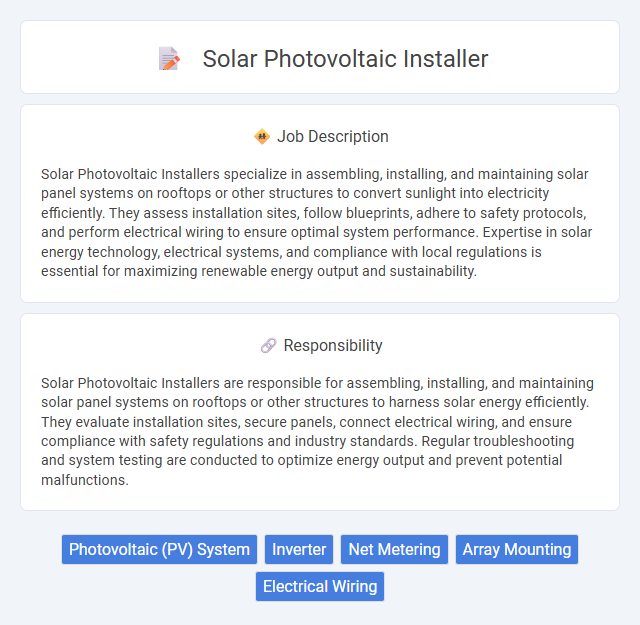 Solar Photovoltaic Installer

Job Description

Solar Photovoltaic Installers specialize in assembling, installing, and maintaining solar panel systems on rooftops or other structures to convert sunlight into electricity efficiently. They assess installation sites, follow blueprints, adhere to safety protocols, and perform electrical wiring to ensure optimal system performance. Expertise in solar energy technology, electrical systems, and compliance with local regulations is essential for maximizing renewable energy output and sustainability.

Responsibility

Solar Photovoltaic Installers are responsible for assembling, installing, and maintaining solar panel systems on rooftops or other structures to harness solar energy efficiently. They evaluate installation sites, secure panels, connect electrical wiring, and ensure compliance with safety regulations and industry standards. Regular troubleshooting and system testing are conducted to optimize energy output and prevent potential malfunctions.

Photovoltaic (PV) System
Inverter
Net Metering
Array Mounting
Electrical Wiring