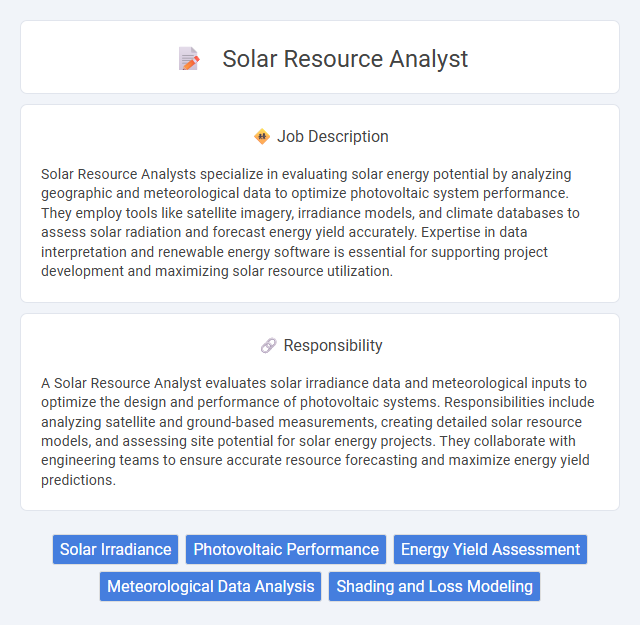 Solar Resource Analyst

Job Description

Solar Resource Analysts specialize in evaluating solar energy potential by analyzing geographic and meteorological data to optimize photovoltaic system performance. They employ tools like satellite imagery, irradiance models, and climate databases to assess solar radiation and forecast energy yield accurately. Expertise in data interpretation and renewable energy software is essential for supporting project development and maximizing solar resource utilization.

Responsibility

A Solar Resource Analyst evaluates solar irradiance data and meteorological inputs to optimize the design and performance of photovoltaic systems. Responsibilities include analyzing satellite and ground-based measurements, creating detailed solar resource models, and assessing site potential for solar energy projects. They collaborate with engineering teams to ensure accurate resource forecasting and maximize energy yield predictions.

Solar Irradiance
Photovoltaic Performance
Energy Yield Assessment
Meteorological Data Analysis
Shading and Loss Modeling