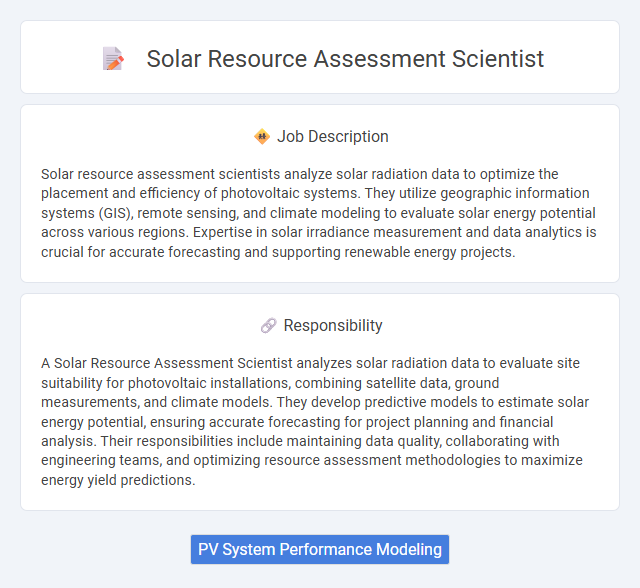 Solar Resource Assessment Scientist

Job Description

Solar resource assessment scientists analyze solar radiation data to optimize the placement and efficiency of photovoltaic systems. They utilize geographic information systems (GIS), remote sensing, and climate modeling to evaluate solar energy potential across various regions. Expertise in solar irradiance measurement and data analytics is crucial for accurate forecasting and supporting renewable energy projects.

Responsibility

A Solar Resource Assessment Scientist analyzes solar radiation data to evaluate site suitability for photovoltaic installations, combining satellite data, ground measurements, and climate models. They develop predictive models to estimate solar energy potential, ensuring accurate forecasting for project planning and financial analysis. Their responsibilities include maintaining data quality, collaborating with engineering teams, and optimizing resource assessment methodologies to maximize energy yield predictions.

PV System Performance Modeling