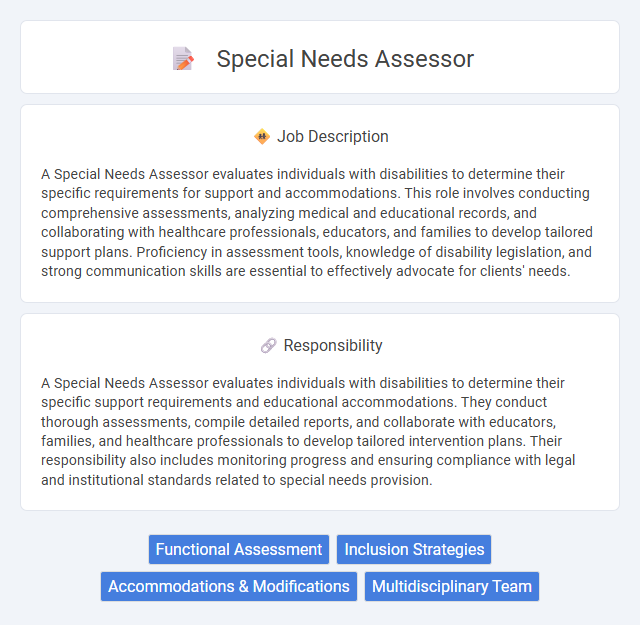 Special Needs Assessor

Job Description

A Special Needs Assessor evaluates individuals with disabilities to determine their specific requirements for support and accommodations. This role involves conducting comprehensive assessments, analyzing medical and educational records, and collaborating with healthcare professionals, educators, and families to develop tailored support plans. Proficiency in assessment tools, knowledge of disability legislation, and strong communication skills are essential to effectively advocate for clients' needs.

Responsibility

A Special Needs Assessor evaluates individuals with disabilities to determine their specific support requirements and educational accommodations. They conduct thorough assessments, compile detailed reports, and collaborate with educators, families, and healthcare professionals to develop tailored intervention plans. Their responsibility also includes monitoring progress and ensuring compliance with legal and institutional standards related to special needs provision.

Functional Assessment

Inclusion Strategies

Accommodations & Modifications

Multidisciplinary Team