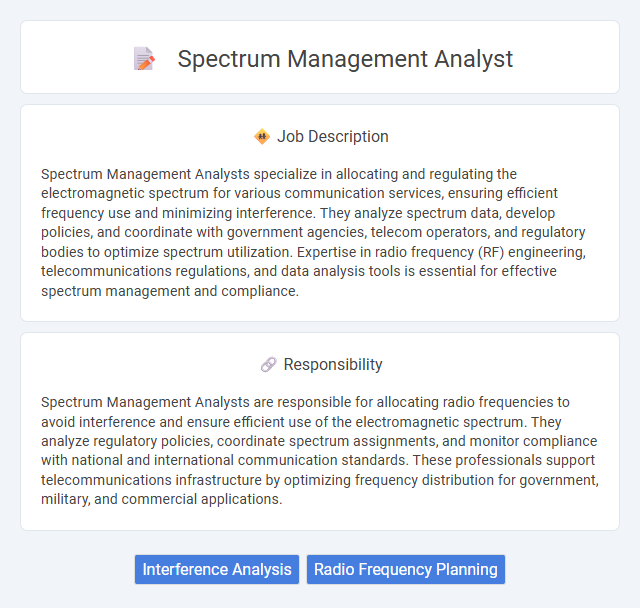 Spectrum Management Analyst

Job Description

Spectrum Management Analysts specialize in allocating and regulating the electromagnetic spectrum for various communication services, ensuring efficient frequency use and minimizing interference. They analyze spectrum data, develop policies, and coordinate with government agencies, telecom operators, and regulatory bodies to optimize spectrum utilization. Expertise in radio frequency (RF) engineering, telecommunications regulations, and data analysis tools is essential for effective spectrum management and compliance.

Responsibility

Spectrum Management Analysts are responsible for allocating radio frequencies to avoid interference and ensure efficient use of the electromagnetic spectrum. They analyze regulatory policies, coordinate spectrum assignments, and monitor compliance with national and international communication standards. These professionals support telecommunications infrastructure by optimizing frequency distribution for government, military, and commercial applications.

Interference Analysis

Radio Frequency Planning