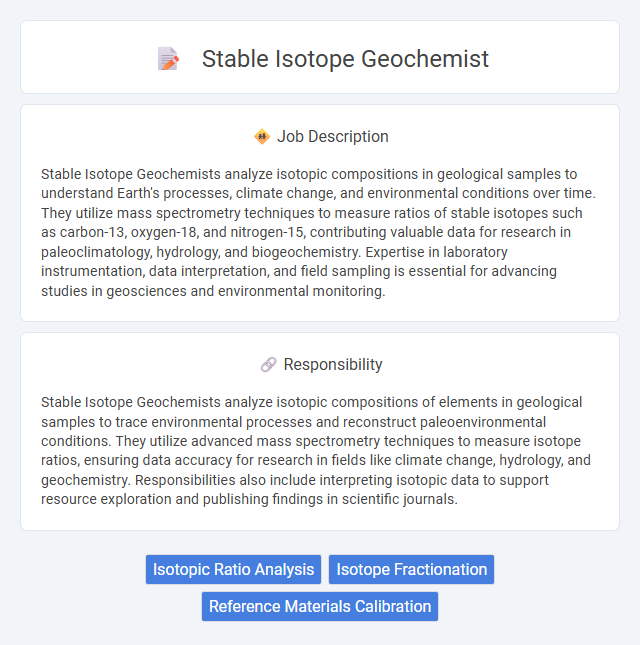 Stable Isotope Geochemist

Job Description

Stable Isotope Geochemists analyze isotopic compositions in geological samples to understand Earth's processes, climate change, and environmental conditions over time. They utilize mass spectrometry techniques to measure ratios of stable isotopes such as carbon-13, oxygen-18, and nitrogen-15, contributing valuable data for research in paleoclimatology, hydrology, and biogeochemistry. Expertise in laboratory instrumentation, data interpretation, and field sampling is essential for advancing studies in geosciences and environmental monitoring.

Responsibility

Stable Isotope Geochemists analyze isotopic compositions of elements in geological samples to trace environmental processes and reconstruct paleoenvironmental conditions. They utilize advanced mass spectrometry techniques to measure isotope ratios, ensuring data accuracy for research in fields like climate change, hydrology, and geochemistry. Responsibilities also include interpreting isotopic data to support resource exploration and publishing findings in scientific journals.

Isotopic Ratio Analysis
Isotope Fractionation
Reference Materials Calibration