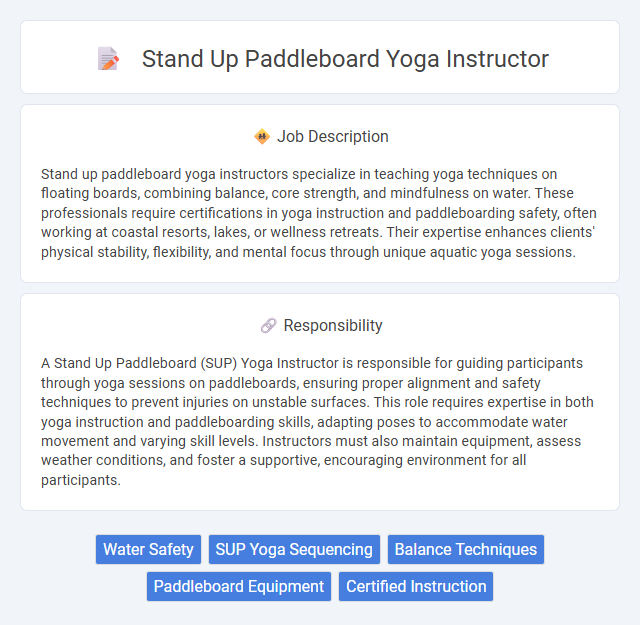 Stand Up Paddleboard Yoga Instructor

Job Description

Stand up paddleboard yoga instructors specialize in teaching yoga techniques on floating boards, combining balance, core strength, and mindfulness on water. These professionals require certifications in yoga instruction and paddleboarding safety, often working at coastal resorts, lakes, or wellness retreats. Their expertise enhances clients' physical stability, flexibility, and mental focus through unique aquatic yoga sessions.

Responsibility

A Stand Up Paddleboard (SUP) Yoga Instructor is responsible for guiding participants through yoga sessions on paddleboards, ensuring proper alignment and safety techniques to prevent injuries on unstable surfaces. This role requires expertise in both yoga instruction and paddleboarding skills, adapting poses to accommodate water movement and varying skill levels. Instructors must also maintain equipment, assess weather conditions, and foster a supportive, encouraging environment for all participants.

Water Safety
SUP Yoga Sequencing
Balance Techniques
Paddleboard Equipment
Certified Instruction