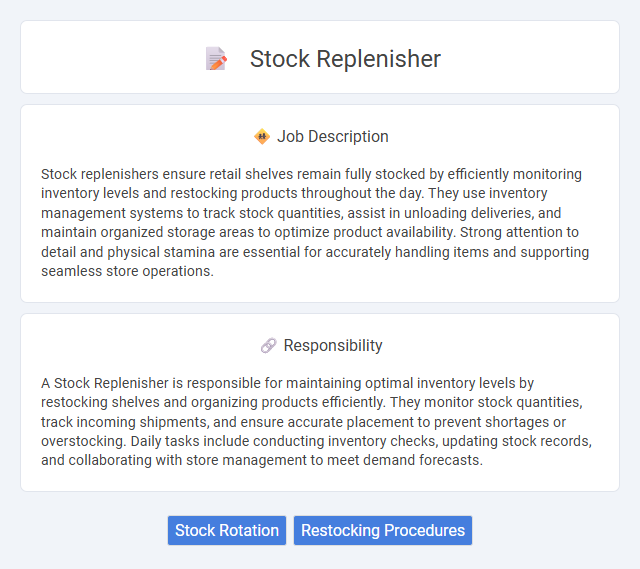 Stock Replenisher

Job Description

Stock replenishers ensure retail shelves remain fully stocked by efficiently monitoring inventory levels and restocking products throughout the day. They use inventory management systems to track stock quantities, assist in unloading deliveries, and maintain organized storage areas to optimize product availability. Strong attention to detail and physical stamina are essential for accurately handling items and supporting seamless store operations.

Responsibility

A Stock Replenisher is responsible for maintaining optimal inventory levels by restocking shelves and organizing products efficiently. They monitor stock quantities, track incoming shipments, and ensure accurate placement to prevent shortages or overstocking. Daily tasks include conducting inventory checks, updating stock records, and collaborating with store management to meet demand forecasts.

Stock Rotation

Restocking Procedures