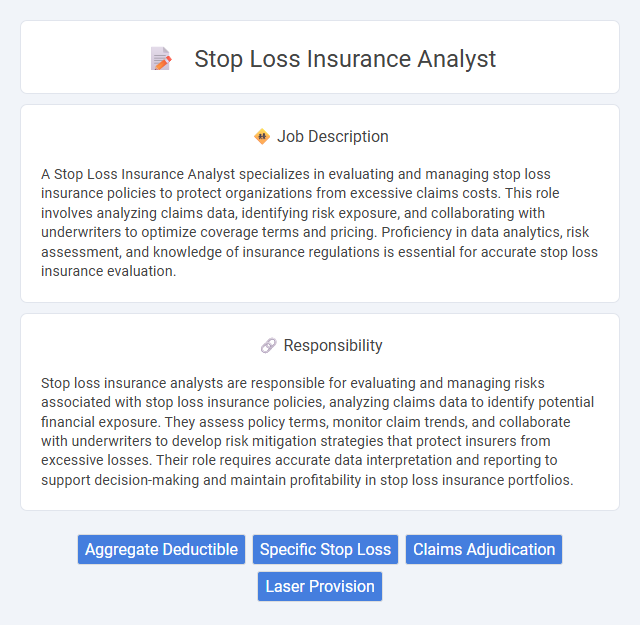 Stop Loss Insurance Analyst

Job Description

A Stop Loss Insurance Analyst specializes in evaluating and managing stop loss insurance policies to protect organizations from excessive claims costs. This role involves analyzing claims data, identifying risk exposure, and collaborating with underwriters to optimize coverage terms and pricing. Proficiency in data analytics, risk assessment, and knowledge of insurance regulations is essential for accurate stop loss insurance evaluation.

Responsibility

Stop loss insurance analysts are responsible for evaluating and managing risks associated with stop loss insurance policies, analyzing claims data to identify potential financial exposure. They assess policy terms, monitor claim trends, and collaborate with underwriters to develop risk mitigation strategies that protect insurers from excessive losses. Their role requires accurate data interpretation and reporting to support decision-making and maintain profitability in stop loss insurance portfolios.

Aggregate Deductible
Specific Stop Loss
Claims Adjudication
Laser Provision