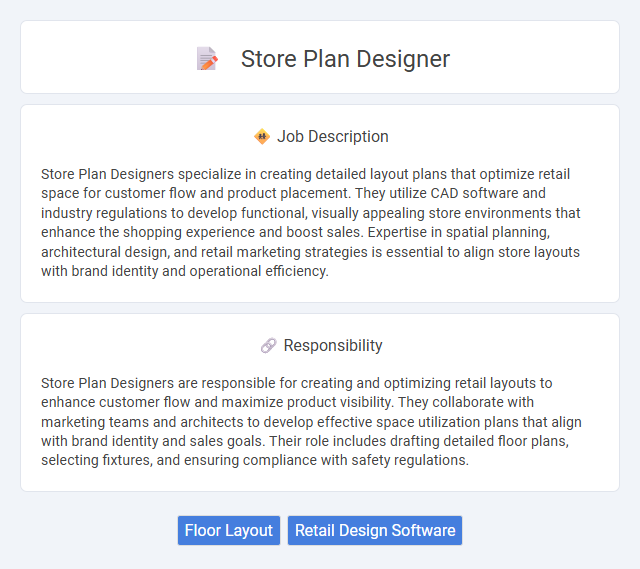 Store Plan Designer

Job Description

Store Plan Designers specialize in creating detailed layout plans that optimize retail space for customer flow and product placement. They utilize CAD software and industry regulations to develop functional, visually appealing store environments that enhance the shopping experience and boost sales. Expertise in spatial planning, architectural design, and retail marketing strategies is essential to align store layouts with brand identity and operational efficiency.

Responsibility

Store Plan Designers are responsible for creating and optimizing retail layouts to enhance customer flow and maximize product visibility. They collaborate with marketing teams and architects to develop effective space utilization plans that align with brand identity and sales goals. Their role includes drafting detailed floor plans, selecting fixtures, and ensuring compliance with safety regulations.

Floor Layout

Retail Design Software