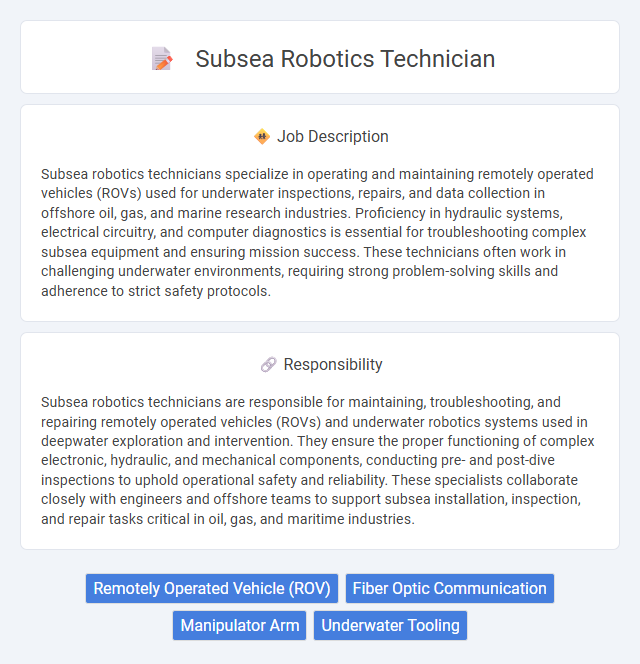 Subsea Robotics Technician

Job Description

Subsea robotics technicians specialize in operating and maintaining remotely operated vehicles (ROVs) used for underwater inspections, repairs, and data collection in offshore oil, gas, and marine research industries. Proficiency in hydraulic systems, electrical circuitry, and computer diagnostics is essential for troubleshooting complex subsea equipment and ensuring mission success. These technicians often work in challenging underwater environments, requiring strong problem-solving skills and adherence to strict safety protocols.

Responsibility

Subsea robotics technicians are responsible for maintaining, troubleshooting, and repairing remotely operated vehicles (ROVs) and underwater robotics systems used in deepwater exploration and intervention. They ensure the proper functioning of complex electronic, hydraulic, and mechanical components, conducting pre- and post-dive inspections to uphold operational safety and reliability. These specialists collaborate closely with engineers and offshore teams to support subsea installation, inspection, and repair tasks critical in oil, gas, and maritime industries.

Remotely Operated Vehicle (ROV)
Fiber Optic Communication
Manipulator Arm
Underwater Tooling