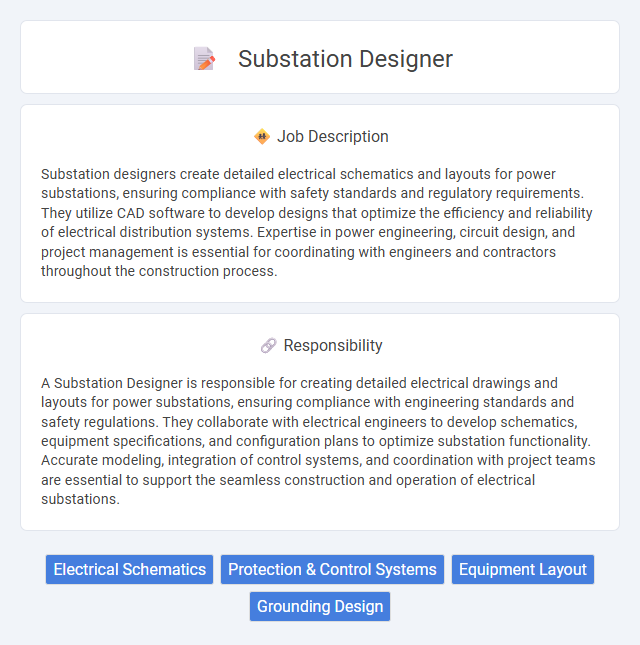 Substation Designer

Job Description

Substation designers create detailed electrical schematics and layouts for power substations, ensuring compliance with safety standards and regulatory requirements. They utilize CAD software to develop designs that optimize the efficiency and reliability of electrical distribution systems. Expertise in power engineering, circuit design, and project management is essential for coordinating with engineers and contractors throughout the construction process.

Responsibility

A Substation Designer is responsible for creating detailed electrical drawings and layouts for power substations, ensuring compliance with engineering standards and safety regulations. They collaborate with electrical engineers to develop schematics, equipment specifications, and configuration plans to optimize substation functionality. Accurate modeling, integration of control systems, and coordination with project teams are essential to support the seamless construction and operation of electrical substations.

Electrical Schematics
Protection & Control Systems
Equipment Layout
Grounding Design