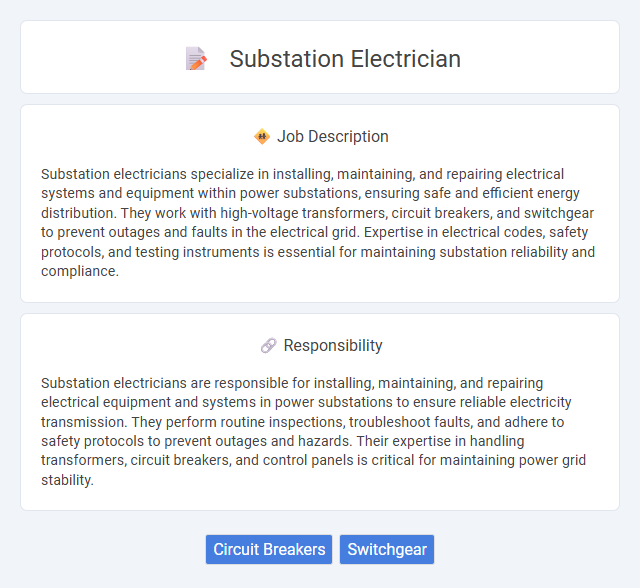 Substation Electrician

Job Description

Substation electricians specialize in installing, maintaining, and repairing electrical systems and equipment within power substations, ensuring safe and efficient energy distribution. They work with high-voltage transformers, circuit breakers, and switchgear to prevent outages and faults in the electrical grid. Expertise in electrical codes, safety protocols, and testing instruments is essential for maintaining substation reliability and compliance.

Responsibility

Substation electricians are responsible for installing, maintaining, and repairing electrical equipment and systems in power substations to ensure reliable electricity transmission. They perform routine inspections, troubleshoot faults, and adhere to safety protocols to prevent outages and hazards. Their expertise in handling transformers, circuit breakers, and control panels is critical for maintaining power grid stability.

Circuit Breakers
Switchgear