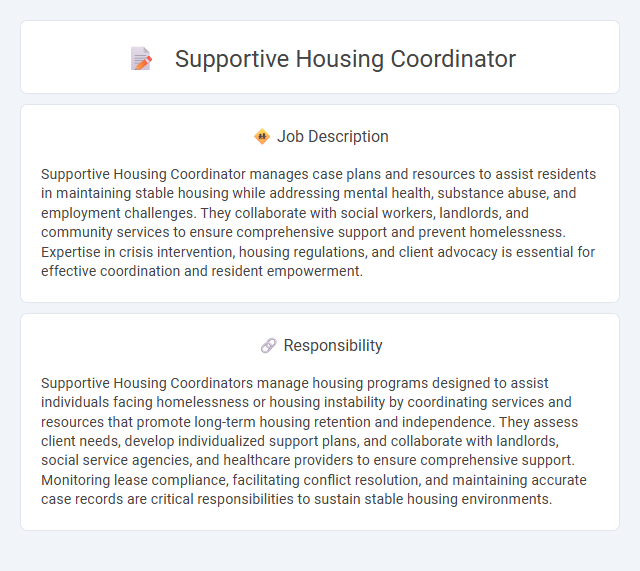 Supportive Housing Coordinator

Job Description

Supportive Housing Coordinator manages case plans and resources to assist residents in maintaining stable housing while addressing mental health, substance abuse, and employment challenges. They collaborate with social workers, landlords, and community services to ensure comprehensive support and prevent homelessness. Expertise in crisis intervention, housing regulations, and client advocacy is essential for effective coordination and resident empowerment.

Responsibility

Supportive Housing Coordinators manage housing programs designed to assist individuals facing homelessness or housing instability by coordinating services and resources that promote long-term housing retention and independence. They assess client needs, develop individualized support plans, and collaborate with landlords, social service agencies, and healthcare providers to ensure comprehensive support. Monitoring lease compliance, facilitating conflict resolution, and maintaining accurate case records are critical responsibilities to sustain stable housing environments.