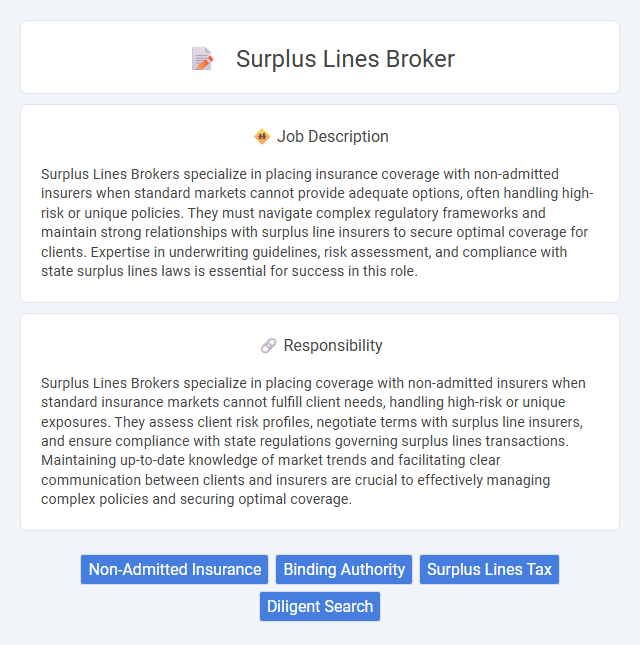 Surplus Lines Broker

Job Description

Surplus Lines Brokers specialize in placing insurance coverage with non-admitted insurers when standard markets cannot provide adequate options, often handling high-risk or unique policies. They must navigate complex regulatory frameworks and maintain strong relationships with surplus line insurers to secure optimal coverage for clients. Expertise in underwriting guidelines, risk assessment, and compliance with state surplus lines laws is essential for success in this role.

Responsibility

Surplus Lines Brokers specialize in placing coverage with non-admitted insurers when standard insurance markets cannot fulfill client needs, handling high-risk or unique exposures. They assess client risk profiles, negotiate terms with surplus line insurers, and ensure compliance with state regulations governing surplus lines transactions. Maintaining up-to-date knowledge of market trends and facilitating clear communication between clients and insurers are crucial to effectively managing complex policies and securing optimal coverage.

Non-Admitted Insurance
Binding Authority
Surplus Lines Tax
Diligent Search