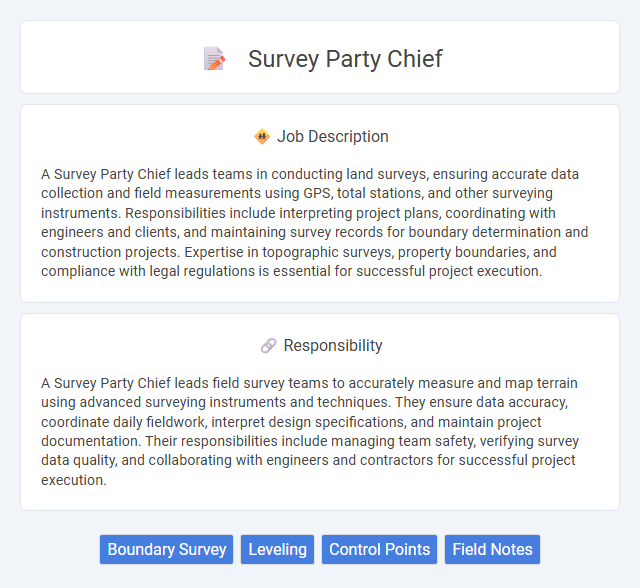 Survey Party Chief

Job Description

A Survey Party Chief leads teams in conducting land surveys, ensuring accurate data collection and field measurements using GPS, total stations, and other surveying instruments. Responsibilities include interpreting project plans, coordinating with engineers and clients, and maintaining survey records for boundary determination and construction projects. Expertise in topographic surveys, property boundaries, and compliance with legal regulations is essential for successful project execution.

Responsibility

A Survey Party Chief leads field survey teams to accurately measure and map terrain using advanced surveying instruments and techniques. They ensure data accuracy, coordinate daily fieldwork, interpret design specifications, and maintain project documentation. Their responsibilities include managing team safety, verifying survey data quality, and collaborating with engineers and contractors for successful project execution.

Boundary Survey
Leveling
Control Points
Field Notes