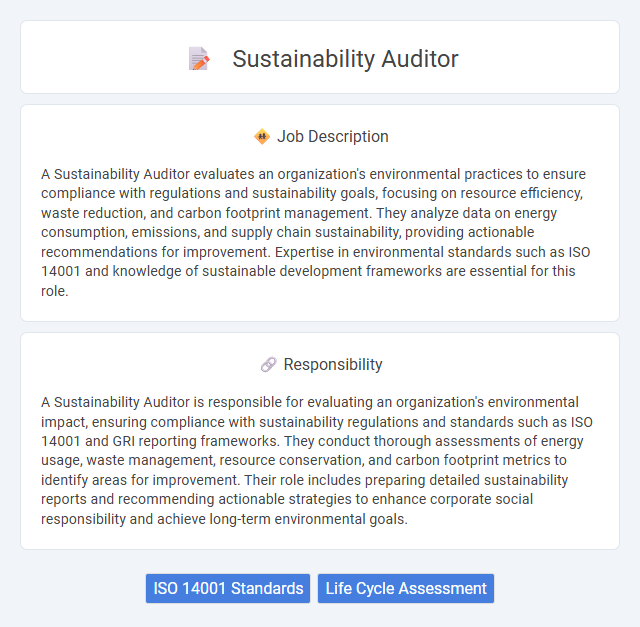 Sustainability Auditor

Job Description

A Sustainability Auditor evaluates an organization's environmental practices to ensure compliance with regulations and sustainability goals, focusing on resource efficiency, waste reduction, and carbon footprint management. They analyze data on energy consumption, emissions, and supply chain sustainability, providing actionable recommendations for improvement. Expertise in environmental standards such as ISO 14001 and knowledge of sustainable development frameworks are essential for this role.

Responsibility

A Sustainability Auditor is responsible for evaluating an organization's environmental impact, ensuring compliance with sustainability regulations and standards such as ISO 14001 and GRI reporting frameworks. They conduct thorough assessments of energy usage, waste management, resource conservation, and carbon footprint metrics to identify areas for improvement. Their role includes preparing detailed sustainability reports and recommending actionable strategies to enhance corporate social responsibility and achieve long-term environmental goals.

ISO 14001 Standards
Life Cycle Assessment