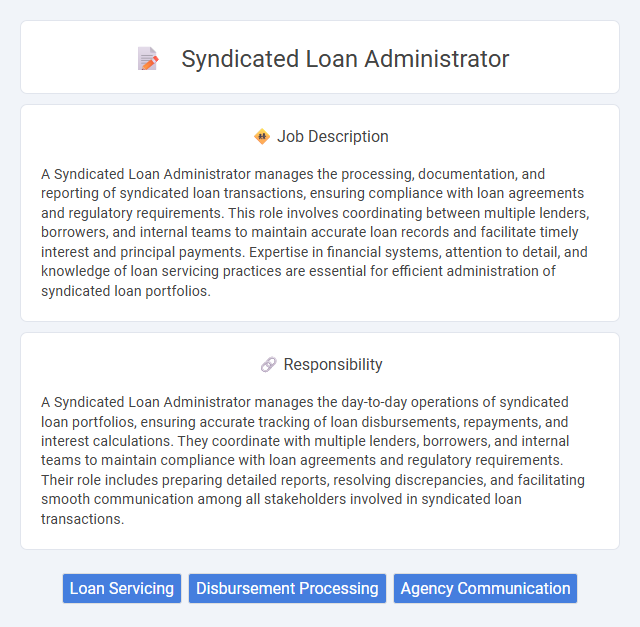 Syndicated Loan Administrator

Job Description

A Syndicated Loan Administrator manages the processing, documentation, and reporting of syndicated loan transactions, ensuring compliance with loan agreements and regulatory requirements. This role involves coordinating between multiple lenders, borrowers, and internal teams to maintain accurate loan records and facilitate timely interest and principal payments. Expertise in financial systems, attention to detail, and knowledge of loan servicing practices are essential for efficient administration of syndicated loan portfolios.

Responsibility

A Syndicated Loan Administrator manages the day-to-day operations of syndicated loan portfolios, ensuring accurate tracking of loan disbursements, repayments, and interest calculations. They coordinate with multiple lenders, borrowers, and internal teams to maintain compliance with loan agreements and regulatory requirements. Their role includes preparing detailed reports, resolving discrepancies, and facilitating smooth communication among all stakeholders involved in syndicated loan transactions.

Loan Servicing
Disbursement Processing
Agency Communication