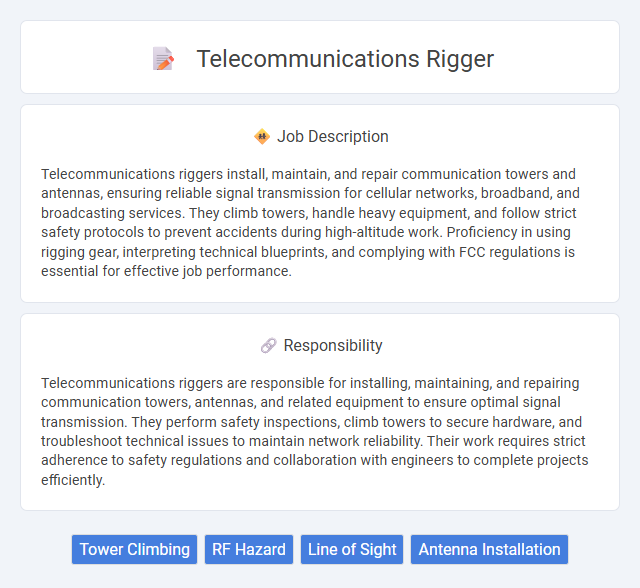 Telecommunications Rigger

Job Description

Telecommunications riggers install, maintain, and repair communication towers and antennas, ensuring reliable signal transmission for cellular networks, broadband, and broadcasting services. They climb towers, handle heavy equipment, and follow strict safety protocols to prevent accidents during high-altitude work. Proficiency in using rigging gear, interpreting technical blueprints, and complying with FCC regulations is essential for effective job performance.

Responsibility

Telecommunications riggers are responsible for installing, maintaining, and repairing communication towers, antennas, and related equipment to ensure optimal signal transmission. They perform safety inspections, climb towers to secure hardware, and troubleshoot technical issues to maintain network reliability. Their work requires strict adherence to safety regulations and collaboration with engineers to complete projects efficiently.

Tower Climbing
RF Hazard
Line of Sight
Antenna Installation