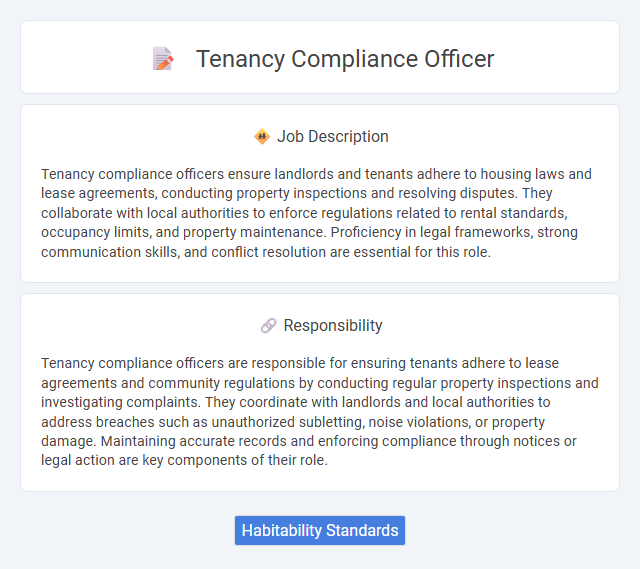 Tenancy Compliance Officer

Job Description

Tenancy compliance officers ensure landlords and tenants adhere to housing laws and lease agreements, conducting property inspections and resolving disputes. They collaborate with local authorities to enforce regulations related to rental standards, occupancy limits, and property maintenance. Proficiency in legal frameworks, strong communication skills, and conflict resolution are essential for this role.

Responsibility

Tenancy compliance officers are responsible for ensuring tenants adhere to lease agreements and community regulations by conducting regular property inspections and investigating complaints. They coordinate with landlords and local authorities to address breaches such as unauthorized subletting, noise violations, or property damage. Maintaining accurate records and enforcing compliance through notices or legal action are key components of their role.

Habitability Standards