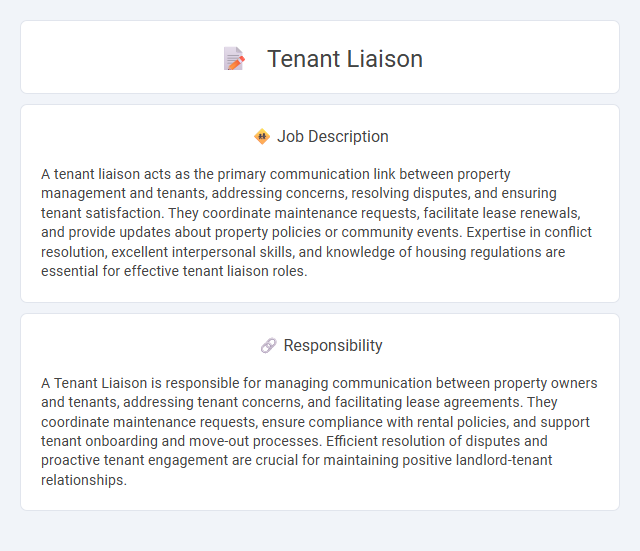 Tenant Liaison

Job Description

A tenant liaison acts as the primary communication link between property management and tenants, addressing concerns, resolving disputes, and ensuring tenant satisfaction. They coordinate maintenance requests, facilitate lease renewals, and provide updates about property policies or community events. Expertise in conflict resolution, excellent interpersonal skills, and knowledge of housing regulations are essential for effective tenant liaison roles.

Responsibility

A Tenant Liaison is responsible for managing communication between property owners and tenants, addressing tenant concerns, and facilitating lease agreements. They coordinate maintenance requests, ensure compliance with rental policies, and support tenant onboarding and move-out processes. Efficient resolution of disputes and proactive tenant engagement are crucial for maintaining positive landlord-tenant relationships.