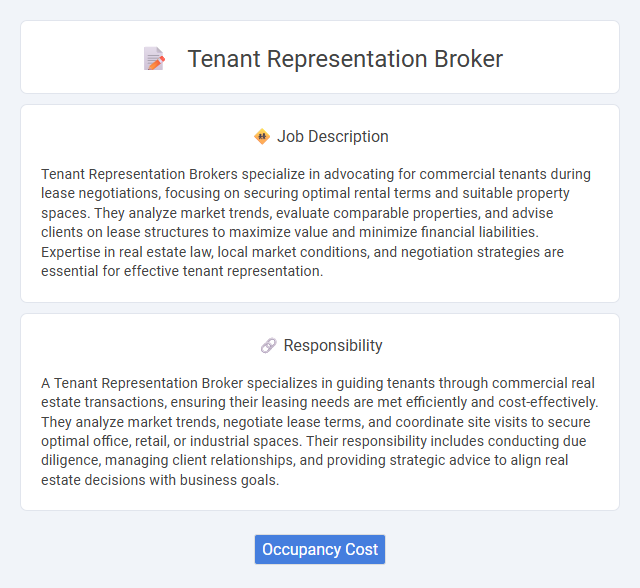 Tenant Representation Broker

Job Description

Tenant Representation Brokers specialize in advocating for commercial tenants during lease negotiations, focusing on securing optimal rental terms and suitable property spaces. They analyze market trends, evaluate comparable properties, and advise clients on lease structures to maximize value and minimize financial liabilities. Expertise in real estate law, local market conditions, and negotiation strategies are essential for effective tenant representation.

Responsibility

A Tenant Representation Broker specializes in guiding tenants through commercial real estate transactions, ensuring their leasing needs are met efficiently and cost-effectively. They analyze market trends, negotiate lease terms, and coordinate site visits to secure optimal office, retail, or industrial spaces. Their responsibility includes conducting due diligence, managing client relationships, and providing strategic advice to align real estate decisions with business goals.

Occupancy Cost