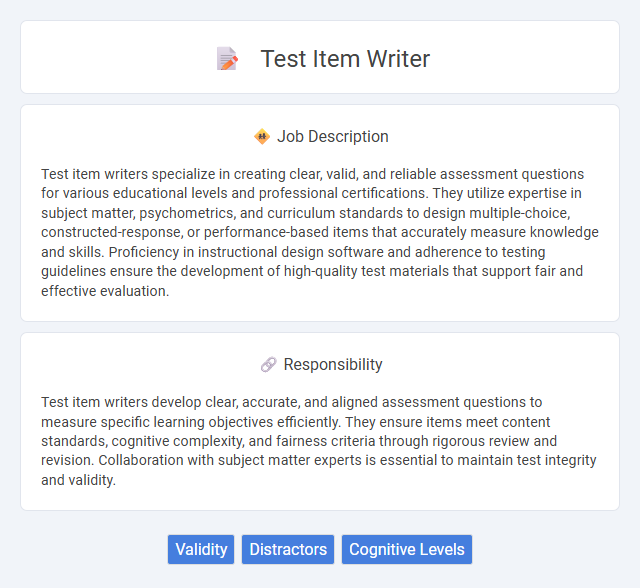 Test Item Writer

Job Description

Test item writers specialize in creating clear, valid, and reliable assessment questions for various educational levels and professional certifications. They utilize expertise in subject matter, psychometrics, and curriculum standards to design multiple-choice, constructed-response, or performance-based items that accurately measure knowledge and skills. Proficiency in instructional design software and adherence to testing guidelines ensure the development of high-quality test materials that support fair and effective evaluation.

Responsibility

Test item writers develop clear, accurate, and aligned assessment questions to measure specific learning objectives efficiently. They ensure items meet content standards, cognitive complexity, and fairness criteria through rigorous review and revision. Collaboration with subject matter experts is essential to maintain test integrity and validity.

Validity Distractors Cognitive Levels