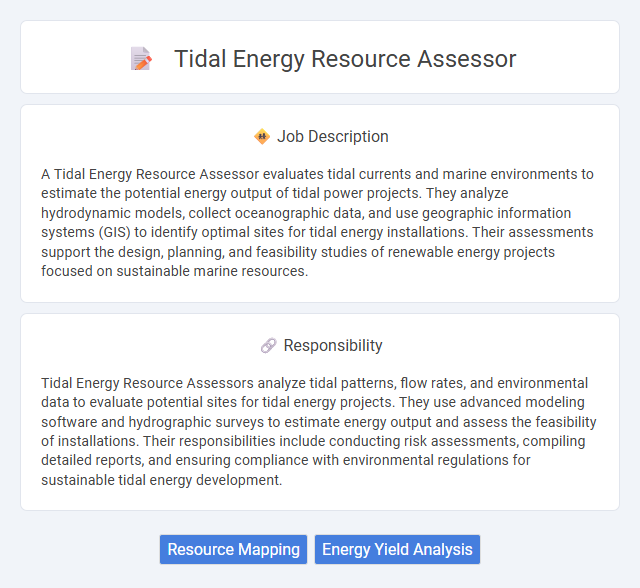 Tidal Energy Resource Assessor

Job Description

A Tidal Energy Resource Assessor evaluates tidal currents and marine environments to estimate the potential energy output of tidal power projects. They analyze hydrodynamic models, collect oceanographic data, and use geographic information systems (GIS) to identify optimal sites for tidal energy installations. Their assessments support the design, planning, and feasibility studies of renewable energy projects focused on sustainable marine resources.

Responsibility

Tidal Energy Resource Assessors analyze tidal patterns, flow rates, and environmental data to evaluate potential sites for tidal energy projects. They use advanced modeling software and hydrographic surveys to estimate energy output and assess the feasibility of installations. Their responsibilities include conducting risk assessments, compiling detailed reports, and ensuring compliance with environmental regulations for sustainable tidal energy development.

Resource Mapping

Energy Yield Analysis