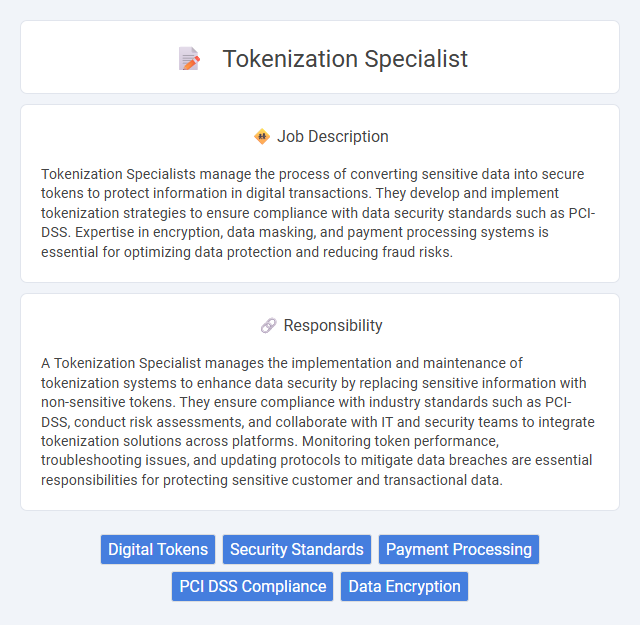 Tokenization Specialist

Job Description

Tokenization Specialists manage the process of converting sensitive data into secure tokens to protect information in digital transactions. They develop and implement tokenization strategies to ensure compliance with data security standards such as PCI-DSS. Expertise in encryption, data masking, and payment processing systems is essential for optimizing data protection and reducing fraud risks.

Responsibility

A Tokenization Specialist manages the implementation and maintenance of tokenization systems to enhance data security by replacing sensitive information with non-sensitive tokens. They ensure compliance with industry standards such as PCI-DSS, conduct risk assessments, and collaborate with IT and security teams to integrate tokenization solutions across platforms. Monitoring token performance, troubleshooting issues, and updating protocols to mitigate data breaches are essential responsibilities for protecting sensitive customer and transactional data.

Digital Tokens
Security Standards
Payment Processing
PCI DSS Compliance
Data Encryption