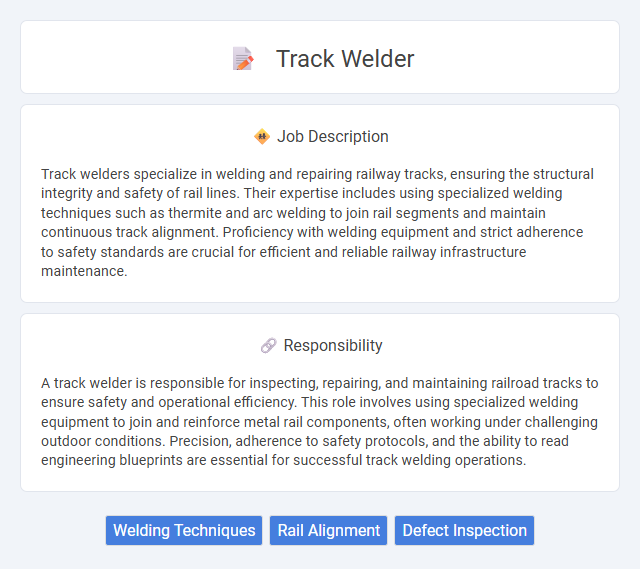 Track Welder

Job Description

Track welders specialize in welding and repairing railway tracks, ensuring the structural integrity and safety of rail lines. Their expertise includes using specialized welding techniques such as thermite and arc welding to join rail segments and maintain continuous track alignment. Proficiency with welding equipment and strict adherence to safety standards are crucial for efficient and reliable railway infrastructure maintenance.

Responsibility

A track welder is responsible for inspecting, repairing, and maintaining railroad tracks to ensure safety and operational efficiency. This role involves using specialized welding equipment to join and reinforce metal rail components, often working under challenging outdoor conditions. Precision, adherence to safety protocols, and the ability to read engineering blueprints are essential for successful track welding operations.

Welding Techniques

Rail Alignment

Defect Inspection