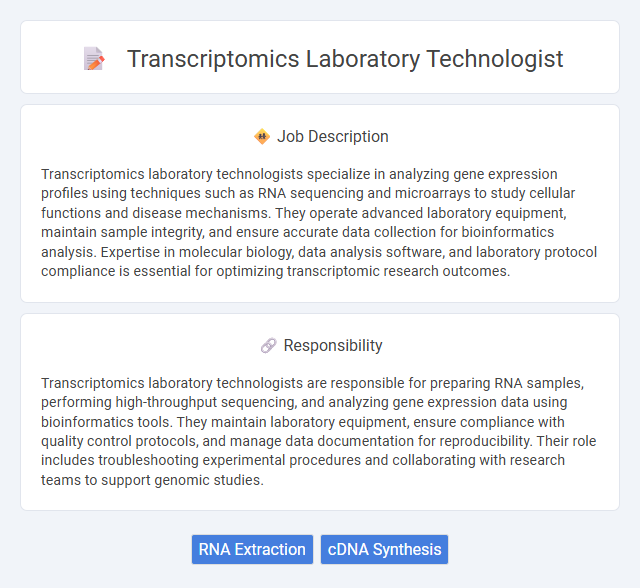 Transcriptomics Laboratory Technologist

Job Description

Transcriptomics laboratory technologists specialize in analyzing gene expression profiles using techniques such as RNA sequencing and microarrays to study cellular functions and disease mechanisms. They operate advanced laboratory equipment, maintain sample integrity, and ensure accurate data collection for bioinformatics analysis. Expertise in molecular biology, data analysis software, and laboratory protocol compliance is essential for optimizing transcriptomic research outcomes.

Responsibility

Transcriptomics laboratory technologists are responsible for preparing RNA samples, performing high-throughput sequencing, and analyzing gene expression data using bioinformatics tools. They maintain laboratory equipment, ensure compliance with quality control protocols, and manage data documentation for reproducibility. Their role includes troubleshooting experimental procedures and collaborating with research teams to support genomic studies.

RNA Extraction
cDNA Synthesis