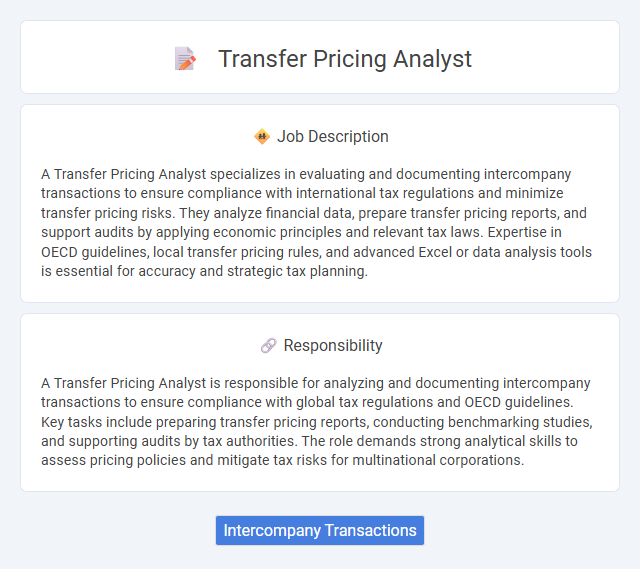 Transfer Pricing Analyst

Job Description

A Transfer Pricing Analyst specializes in evaluating and documenting intercompany transactions to ensure compliance with international tax regulations and minimize transfer pricing risks. They analyze financial data, prepare transfer pricing reports, and support audits by applying economic principles and relevant tax laws. Expertise in OECD guidelines, local transfer pricing rules, and advanced Excel or data analysis tools is essential for accuracy and strategic tax planning.

Responsibility

A Transfer Pricing Analyst is responsible for analyzing and documenting intercompany transactions to ensure compliance with global tax regulations and OECD guidelines. Key tasks include preparing transfer pricing reports, conducting benchmarking studies, and supporting audits by tax authorities. The role demands strong analytical skills to assess pricing policies and mitigate tax risks for multinational corporations.

Intercompany Transactions