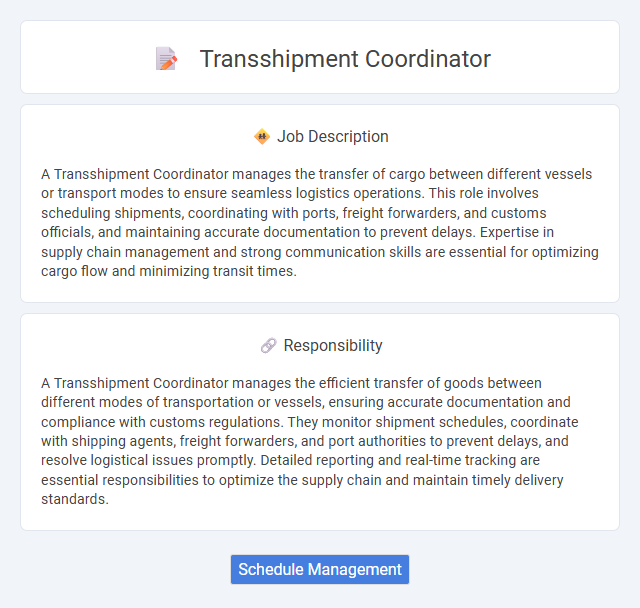 Transshipment Coordinator

Job Description

A Transshipment Coordinator manages the transfer of cargo between different vessels or transport modes to ensure seamless logistics operations. This role involves scheduling shipments, coordinating with ports, freight forwarders, and customs officials, and maintaining accurate documentation to prevent delays. Expertise in supply chain management and strong communication skills are essential for optimizing cargo flow and minimizing transit times.

Responsibility

A Transshipment Coordinator manages the efficient transfer of goods between different modes of transportation or vessels, ensuring accurate documentation and compliance with customs regulations. They monitor shipment schedules, coordinate with shipping agents, freight forwarders, and port authorities to prevent delays, and resolve logistical issues promptly. Detailed reporting and real-time tracking are essential responsibilities to optimize the supply chain and maintain timely delivery standards.

Schedule Management