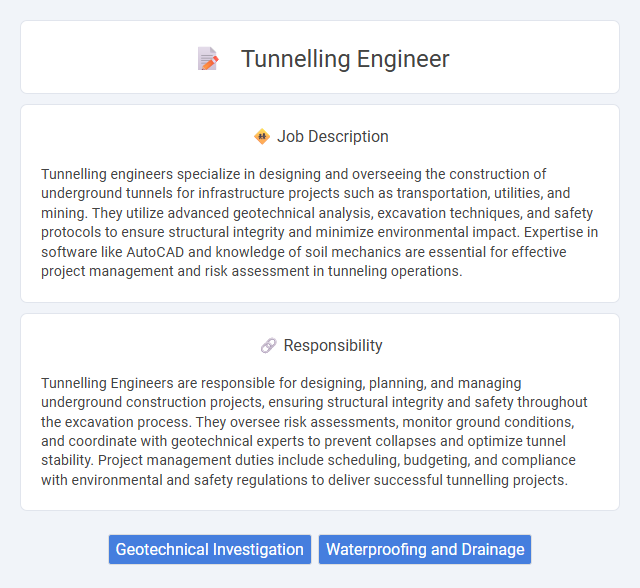 Tunnelling Engineer

Job Description

Tunnelling engineers specialize in designing and overseeing the construction of underground tunnels for infrastructure projects such as transportation, utilities, and mining. They utilize advanced geotechnical analysis, excavation techniques, and safety protocols to ensure structural integrity and minimize environmental impact. Expertise in software like AutoCAD and knowledge of soil mechanics are essential for effective project management and risk assessment in tunneling operations.

Responsibility

Tunnelling Engineers are responsible for designing, planning, and managing underground construction projects, ensuring structural integrity and safety throughout the excavation process. They oversee risk assessments, monitor ground conditions, and coordinate with geotechnical experts to prevent collapses and optimize tunnel stability. Project management duties include scheduling, budgeting, and compliance with environmental and safety regulations to deliver successful tunnelling projects.

Geotechnical Investigation

Waterproofing and Drainage