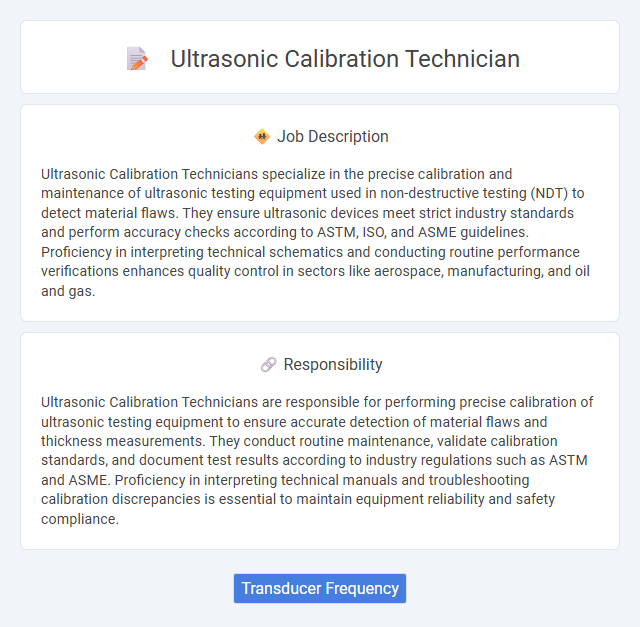 Ultrasonic Calibration Technician

Job Description

Ultrasonic Calibration Technicians specialize in the precise calibration and maintenance of ultrasonic testing equipment used in non-destructive testing (NDT) to detect material flaws. They ensure ultrasonic devices meet strict industry standards and perform accuracy checks according to ASTM, ISO, and ASME guidelines. Proficiency in interpreting technical schematics and conducting routine performance verifications enhances quality control in sectors like aerospace, manufacturing, and oil and gas.

Responsibility

Ultrasonic Calibration Technicians are responsible for performing precise calibration of ultrasonic testing equipment to ensure accurate detection of material flaws and thickness measurements. They conduct routine maintenance, validate calibration standards, and document test results according to industry regulations such as ASTM and ASME. Proficiency in interpreting technical manuals and troubleshooting calibration discrepancies is essential to maintain equipment reliability and safety compliance.

Transducer Frequency