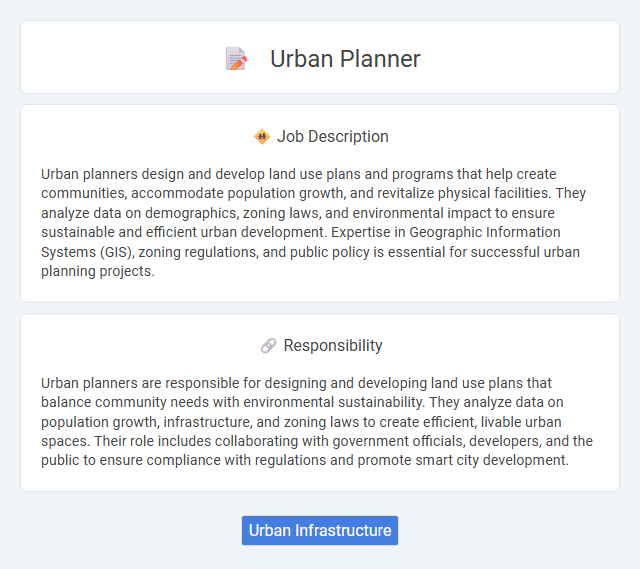 Urban Planner

Job Description

Urban planners design and develop land use plans and programs that help create communities, accommodate population growth, and revitalize physical facilities. They analyze data on demographics, zoning laws, and environmental impact to ensure sustainable and efficient urban development. Expertise in Geographic Information Systems (GIS), zoning regulations, and public policy is essential for successful urban planning projects.

Responsibility

Urban planners are responsible for designing and developing land use plans that balance community needs with environmental sustainability. They analyze data on population growth, infrastructure, and zoning laws to create efficient, livable urban spaces. Their role includes collaborating with government officials, developers, and the public to ensure compliance with regulations and promote smart city development.

Urban Infrastructure