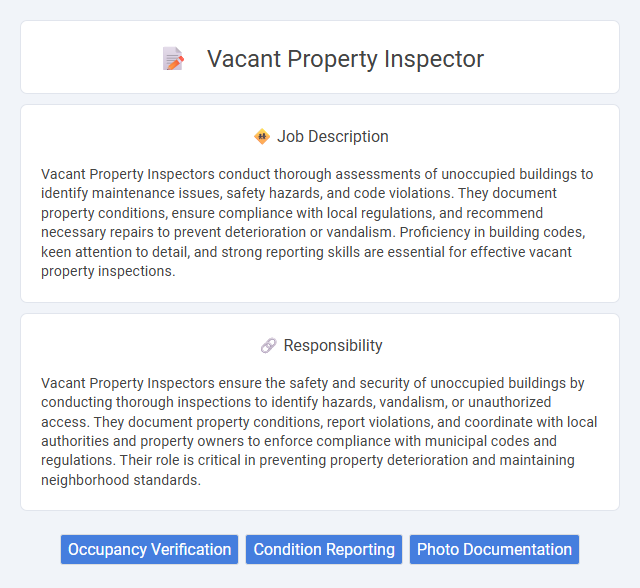 Vacant Property Inspector

Job Description

Vacant Property Inspectors conduct thorough assessments of unoccupied buildings to identify maintenance issues, safety hazards, and code violations. They document property conditions, ensure compliance with local regulations, and recommend necessary repairs to prevent deterioration or vandalism. Proficiency in building codes, keen attention to detail, and strong reporting skills are essential for effective vacant property inspections.

Responsibility

Vacant Property Inspectors ensure the safety and security of unoccupied buildings by conducting thorough inspections to identify hazards, vandalism, or unauthorized access. They document property conditions, report violations, and coordinate with local authorities and property owners to enforce compliance with municipal codes and regulations. Their role is critical in preventing property deterioration and maintaining neighborhood standards.

Occupancy Verification
Condition Reporting
Photo Documentation