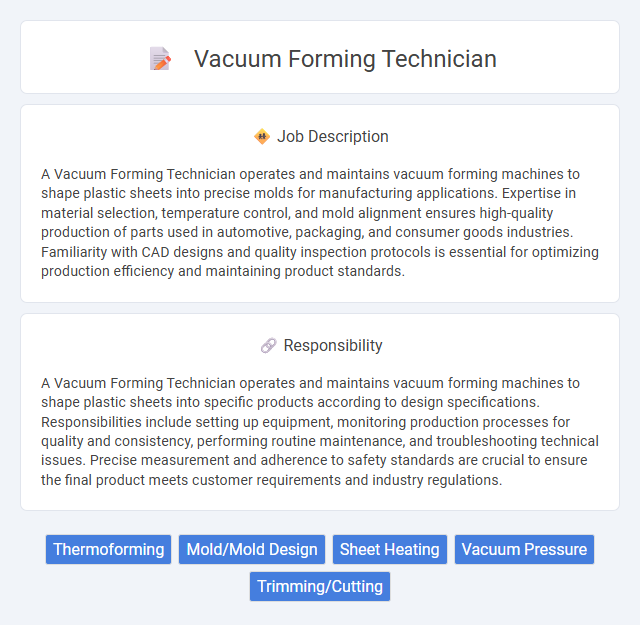 Vacuum Forming Technician

Job Description

A Vacuum Forming Technician operates and maintains vacuum forming machines to shape plastic sheets into precise molds for manufacturing applications. Expertise in material selection, temperature control, and mold alignment ensures high-quality production of parts used in automotive, packaging, and consumer goods industries. Familiarity with CAD designs and quality inspection protocols is essential for optimizing production efficiency and maintaining product standards.

Responsibility

A Vacuum Forming Technician operates and maintains vacuum forming machines to shape plastic sheets into specific products according to design specifications. Responsibilities include setting up equipment, monitoring production processes for quality and consistency, performing routine maintenance, and troubleshooting technical issues. Precise measurement and adherence to safety standards are crucial to ensure the final product meets customer requirements and industry regulations.

Thermoforming
Mold/Mold Design
Sheet Heating
Vacuum Pressure
Trimming/Cutting