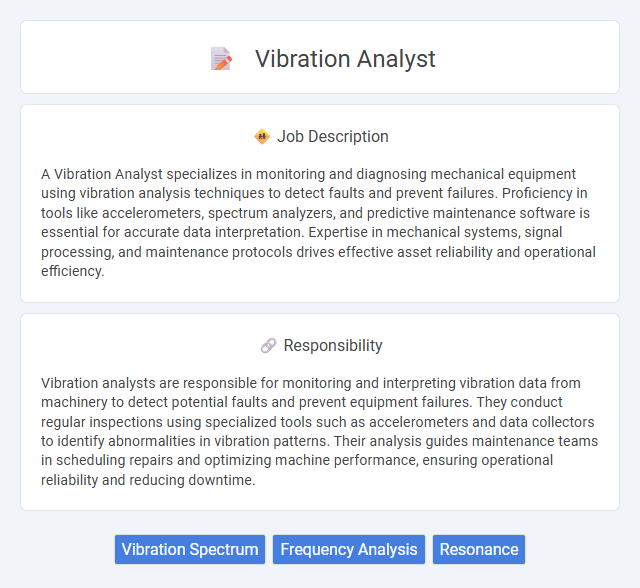 Vibration Analyst

Job Description

A Vibration Analyst specializes in monitoring and diagnosing mechanical equipment using vibration analysis techniques to detect faults and prevent failures. Proficiency in tools like accelerometers, spectrum analyzers, and predictive maintenance software is essential for accurate data interpretation. Expertise in mechanical systems, signal processing, and maintenance protocols drives effective asset reliability and operational efficiency.

Responsibility

Vibration analysts are responsible for monitoring and interpreting vibration data from machinery to detect potential faults and prevent equipment failures. They conduct regular inspections using specialized tools such as accelerometers and data collectors to identify abnormalities in vibration patterns. Their analysis guides maintenance teams in scheduling repairs and optimizing machine performance, ensuring operational reliability and reducing downtime.

Vibration Spectrum

Frequency Analysis

Resonance