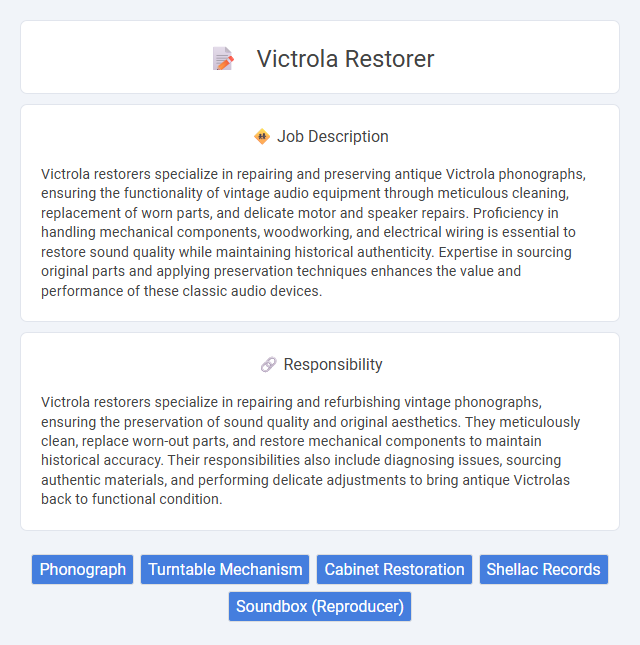 Victrola Restorer

Job Description

Victrola restorers specialize in repairing and preserving antique Victrola phonographs, ensuring the functionality of vintage audio equipment through meticulous cleaning, replacement of worn parts, and delicate motor and speaker repairs. Proficiency in handling mechanical components, woodworking, and electrical wiring is essential to restore sound quality while maintaining historical authenticity. Expertise in sourcing original parts and applying preservation techniques enhances the value and performance of these classic audio devices.

Responsibility

Victrola restorers specialize in repairing and refurbishing vintage phonographs, ensuring the preservation of sound quality and original aesthetics. They meticulously clean, replace worn-out parts, and restore mechanical components to maintain historical accuracy. Their responsibilities also include diagnosing issues, sourcing authentic materials, and performing delicate adjustments to bring antique Victrolas back to functional condition.

Phonograph
Turntable Mechanism
Cabinet Restoration
Shellac Records
Soundbox (Reproducer)