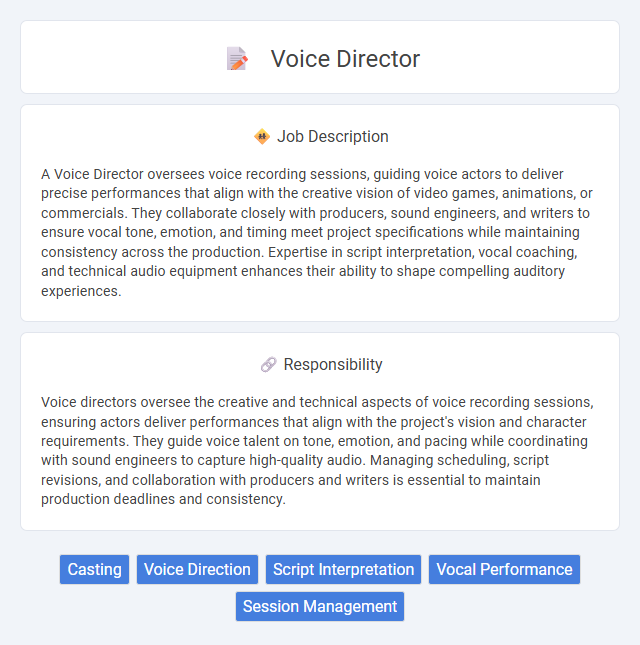 Voice Director

Job Description

A Voice Director oversees voice recording sessions, guiding voice actors to deliver precise performances that align with the creative vision of video games, animations, or commercials. They collaborate closely with producers, sound engineers, and writers to ensure vocal tone, emotion, and timing meet project specifications while maintaining consistency across the production. Expertise in script interpretation, vocal coaching, and technical audio equipment enhances their ability to shape compelling auditory experiences.

Responsibility

Voice directors oversee the creative and technical aspects of voice recording sessions, ensuring actors deliver performances that align with the project's vision and character requirements. They guide voice talent on tone, emotion, and pacing while coordinating with sound engineers to capture high-quality audio. Managing scheduling, script revisions, and collaboration with producers and writers is essential to maintain production deadlines and consistency.

Casting
Voice Direction
Script Interpretation
Vocal Performance
Session Management